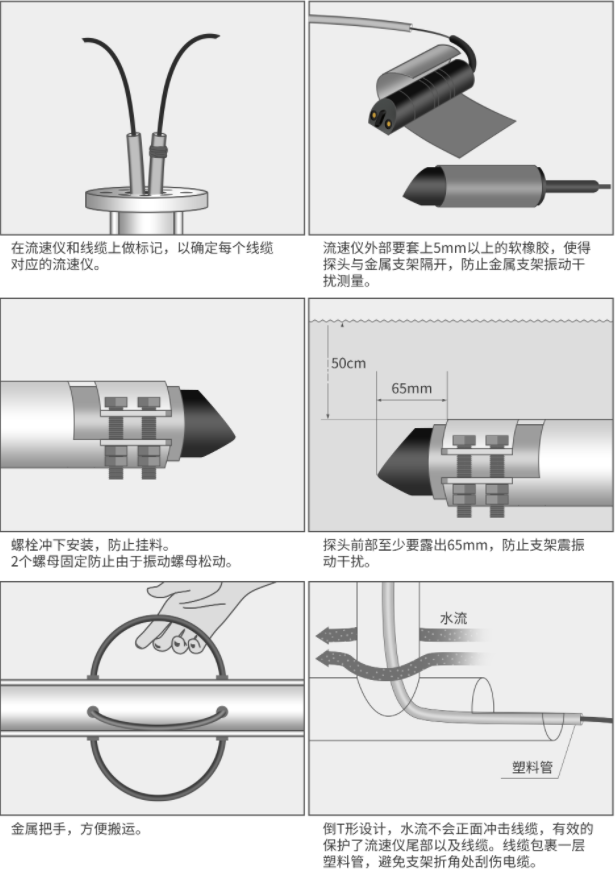 在流速仪和线缆上做标记，以确定每个线缆对应的流速仪。

流速仪外部要套上5mm以上的软橡胶，使得探头与金属支架隔开，防止金属支架振动干扰测量。

螺栓冲下安装，防止挂料。
2个螺母固定防止由于振动螺母松动。

50cm

65mm

探头前部至少要露出65mm，防止支架震振动干扰。

金属把手，方便搬运。

水流

塑料管

倒T形设计，水流不会正面冲击线缆，有效的保护了流速仪尾部以及线缆。线缆包裹一层塑料管，避免支架折角处刮伤电缆。